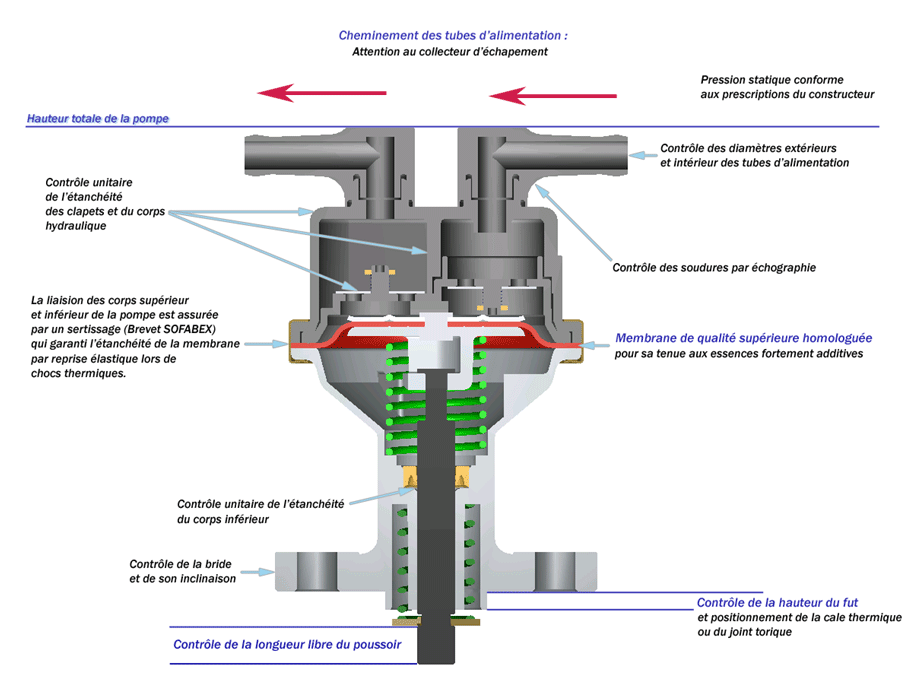 Cheminement des tubes d'alimentation :
Attention au collecteur d'échapement

Pression statique conforme aux prescriptions du constructeur

Hauteur totale de la pompe

Contrôle des diamètres extérieurs et intérieur des tubes d'alimentation

Contrôle unitaire de l'étanchéité des clapets et du corps hydraulique

Contrôle des soudures par échographie

La liaision des corps supérieur et inférieur de la pompe est assurée par un sertissage (Brevet SOFABEX) qui garanti l'étanchéité de la membrane par reprise élastique lors de chocs thermiques.

Membrane de qualité supérieure homologuée
pour sa tenue aux essences fortement additives

Contrôle unitaire de l'étanchéité du corps inférieur

Contrôle de la bride et de son inclinaison

Contrôle de la hauteur du fut
et positionnement de la cale thermique ou du joint torique

Contrôle de la longueur libre du poussoir