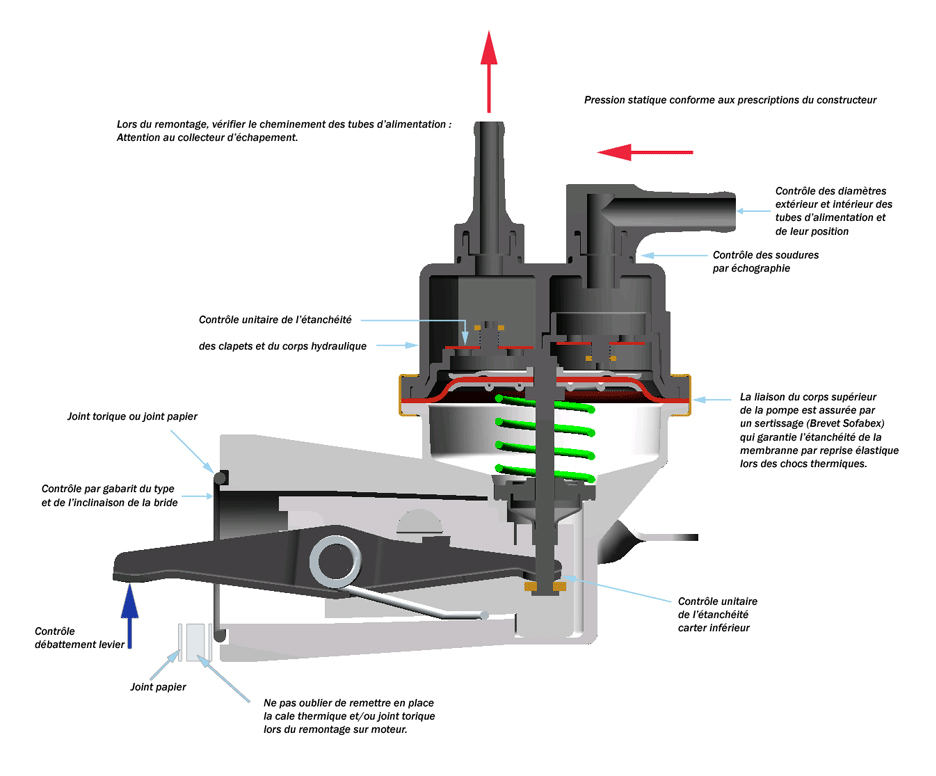 Pression statique conforme aux prescriptions du constructeur

Lors du remontage, vérifier le cheminement des tubes d'alimentation : Attention au collecteur d'échapement.

Contrôle des diamètres extérieur et intérieur des tubes d'alimentation et de leur position

Contrôle des soudures par échographie

Contrôle unitaire de l'étanchéité

des clapets et du corps hydraulique

La liaison du corps supérieur de la pompe est assurée par un sertissage (Brevet Sofabex) qui garantie l'étanchéité de la membranne par reprise élastique lors des chocs thermiques.

Joint torique ou joint papier

Contrôle par gabarit du type et de l'inclinaison de la bride

Contrôle unitaire de l'étanchéité carter inférieur

Contrôle débattement levier

Joint papier

Ne pas oublier de remettre en place la cale thermique et/ou joint torique lors du remontage sur moteur.